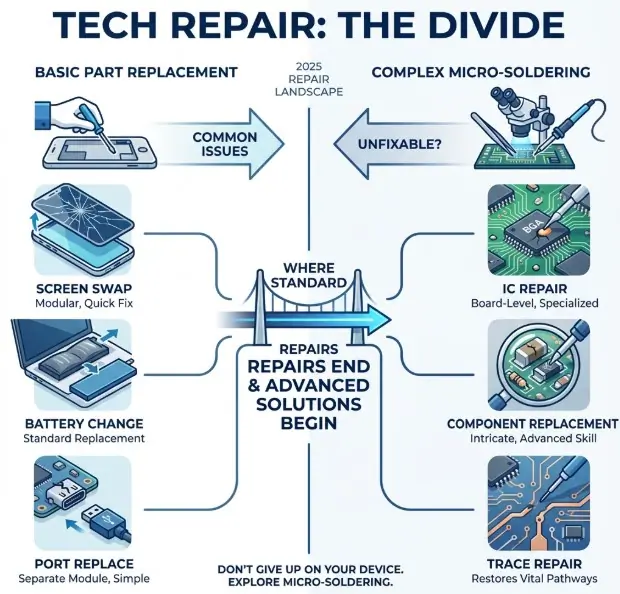 TECH REPAIR: THE DIVIDE

BASIC PART REPLACEMENT

2025 REPAIR LANDSCAPE

COMPLEX MICRO-SOLDERING

COMMON ISSUES

UNFIXABLE?

SCREEN SWAP
Modular, Quick Fix

BATTERY CHANGE
Standard Replacement

PORT REPLACE
Separate Module, Simple

WHERE STANDARD

REPAIRS
REPAIRS END & ADVANCED SOLUTIONS BEGIN

BGA

IC REPAIR
Board-Level, Specialized

COMPONENT REPLACEMENT
Intricate, Advanced Skill

TRACE REPAIR
Restores Vital Pathways

DON'T GIVE UP ON YOUR DEVICE. EXPLORE MICRO-SOLDERING.